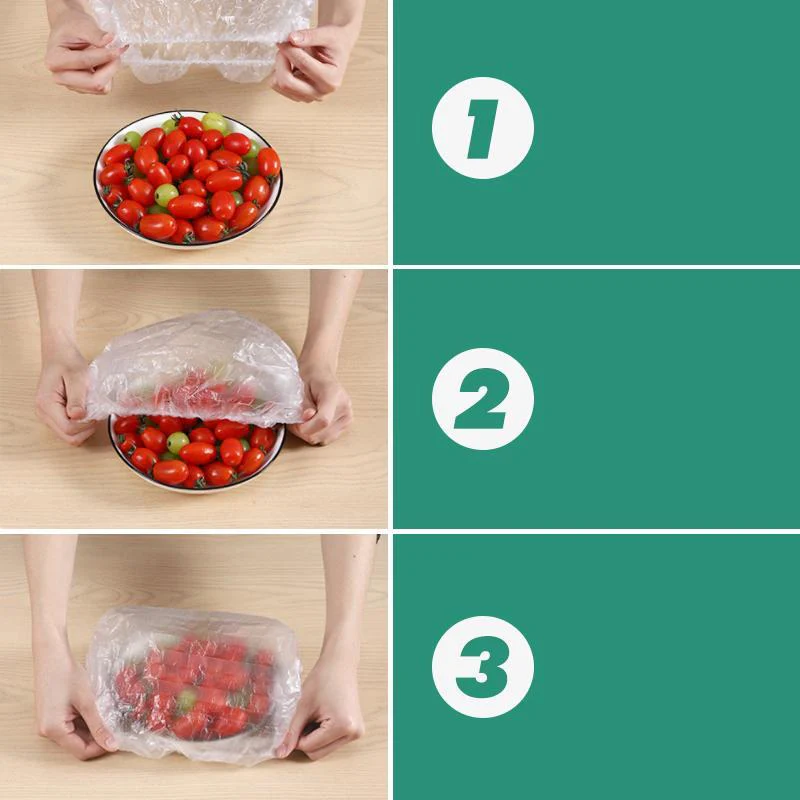 1

2

3