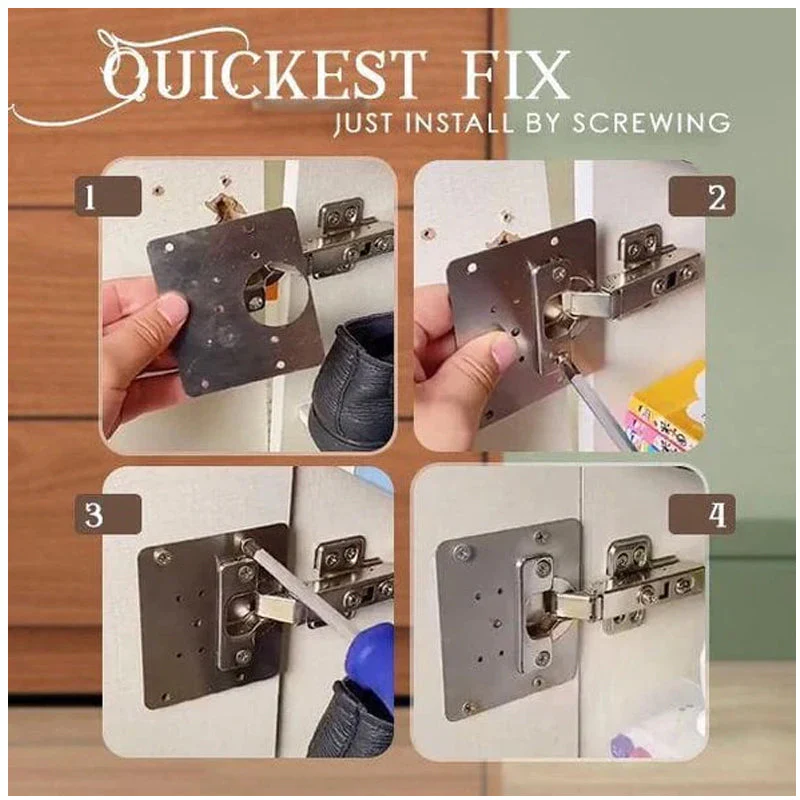 QUICKEST FIX
JUST INSTALL BY SCREWING

1

2

3

4