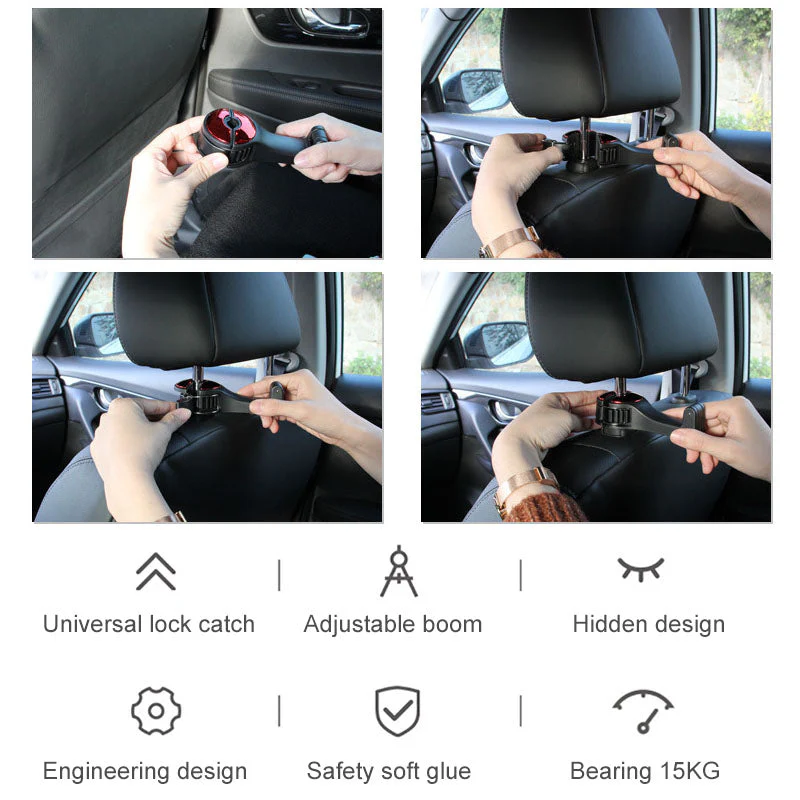 Universal lock catch | Adjustable boom | Hidden design

Engineering design | Safety soft glue | Bearing 15KG