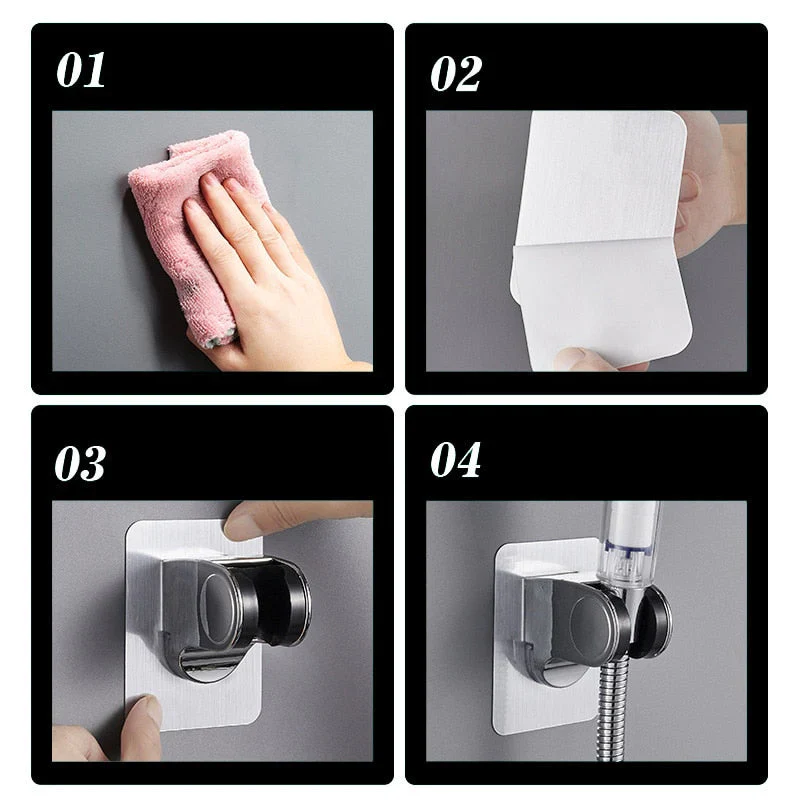 01

02

03

04