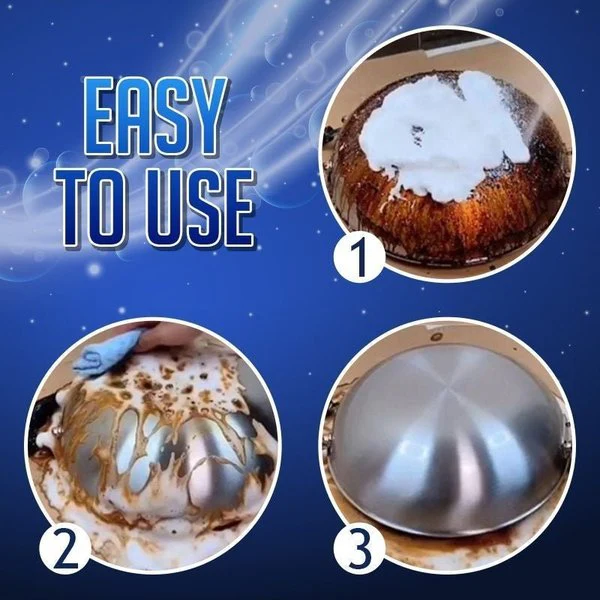 EASY TO USE

1

2

3