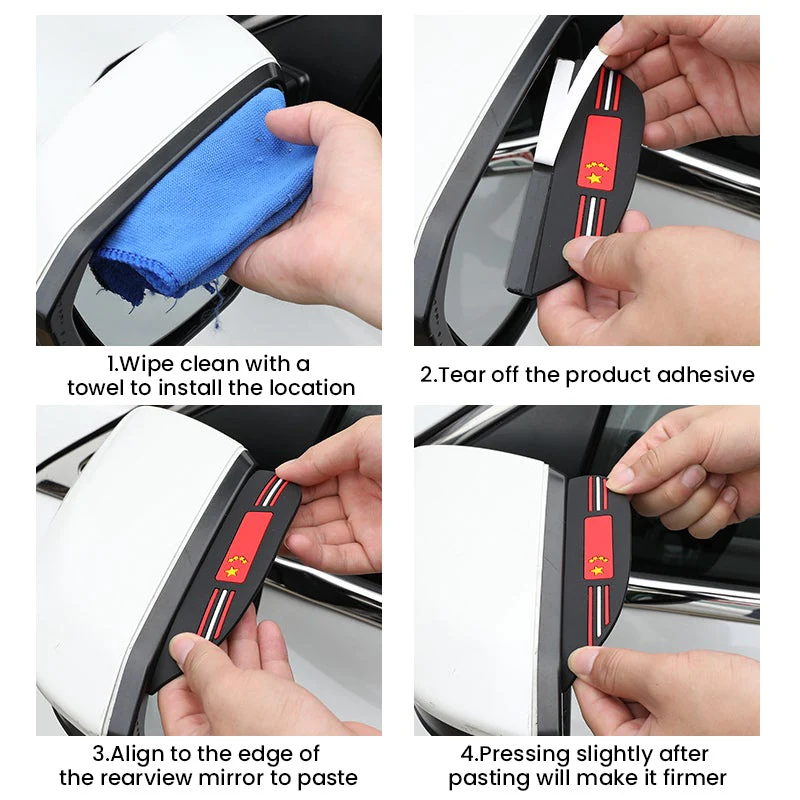 1.Wipe clean with a towel to install the location

2.Tear off the product adhesive

3.Align to the edge of the rearview mirror to paste

4.Pressing slightly after pasting will make it firmer