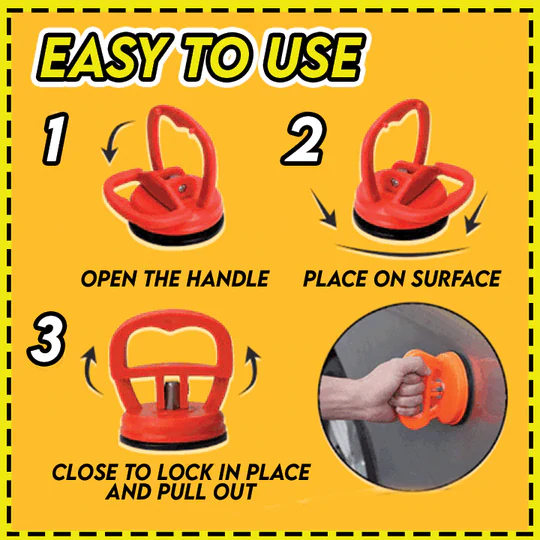 EASY TO USE

1

OPEN THE HANDLE

2

PLACE ON SURFACE

3

CLOSE TO LOCK IN PLACE AND PULL OUT