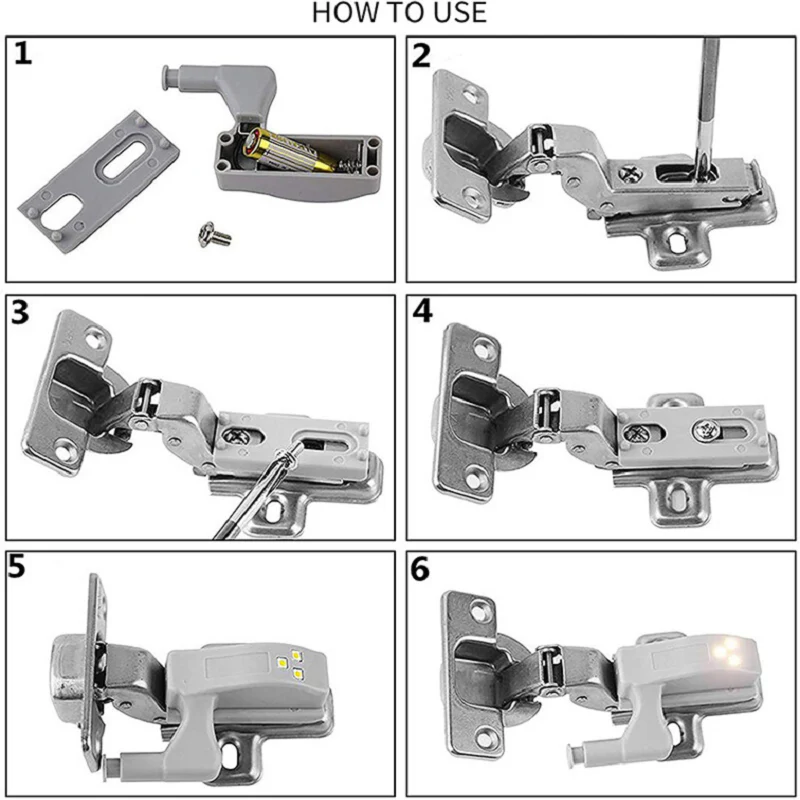 HOW TO USE

1

2

3

4

5

6