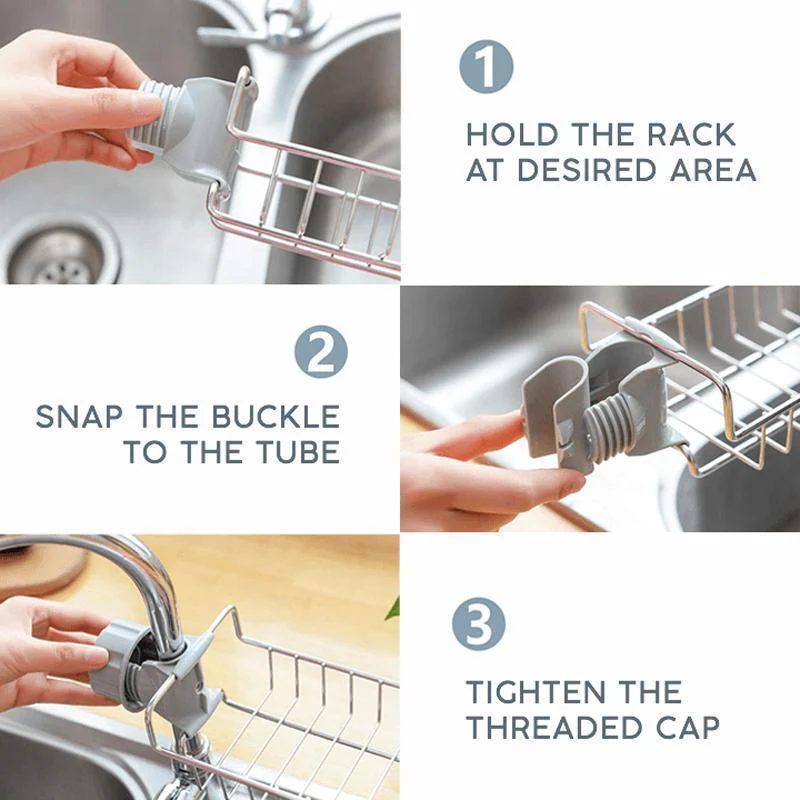 1

HOLD THE RACK AT DESIRED AREA

2

SNAP THE BUCKLE TO THE TUBE

3

TIGHTEN THE THREADED CAP