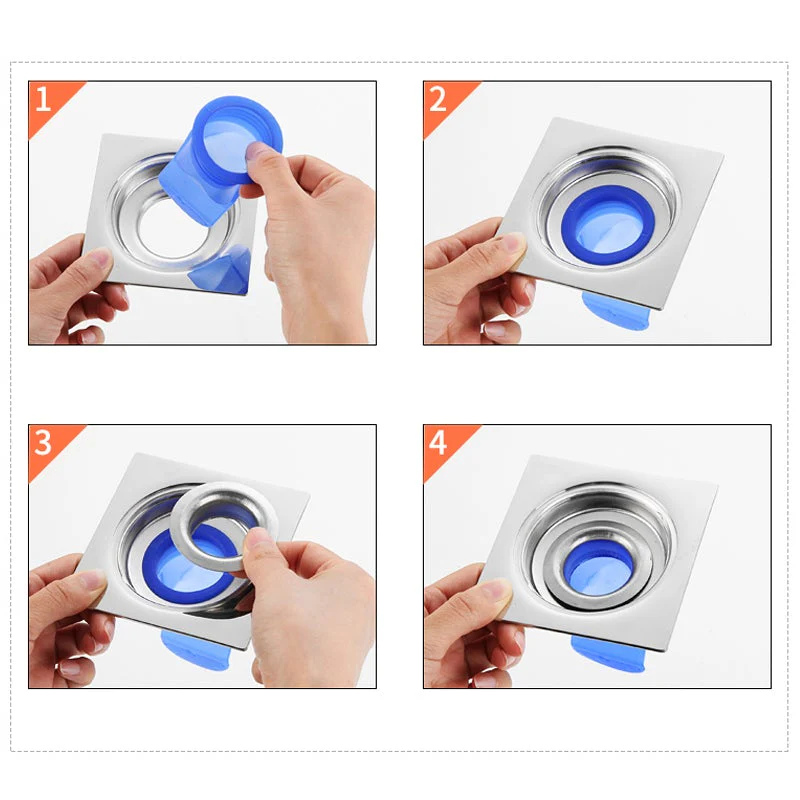 1

2

3

4