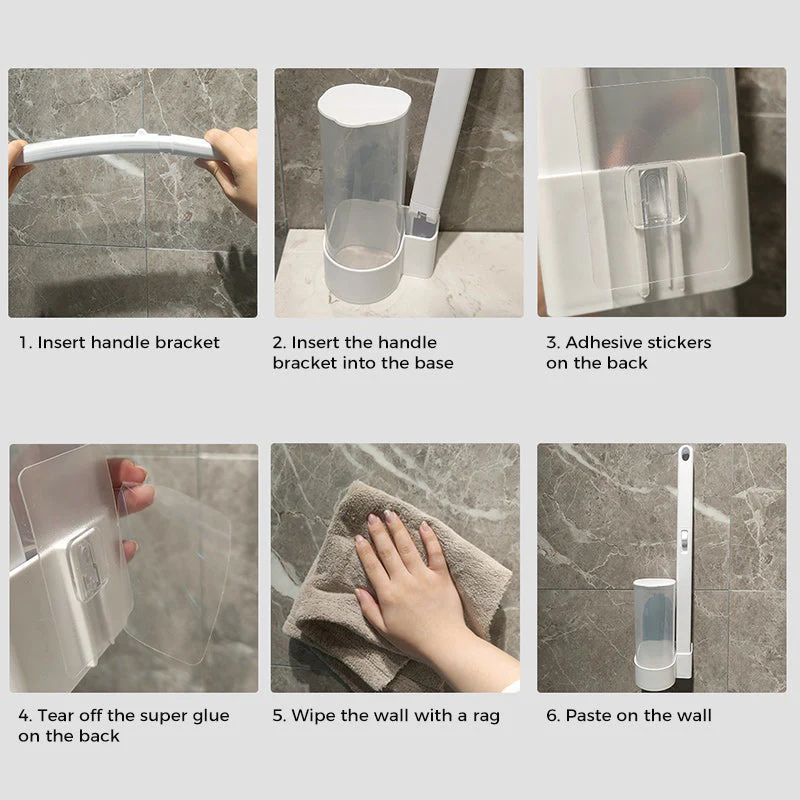 1. Insert handle bracket

2. Insert the handle bracket into the base

3. Adhesive stickers on the back

4. Tear off the super glue on the back

5. Wipe the wall with a rag

6. Paste on the wall