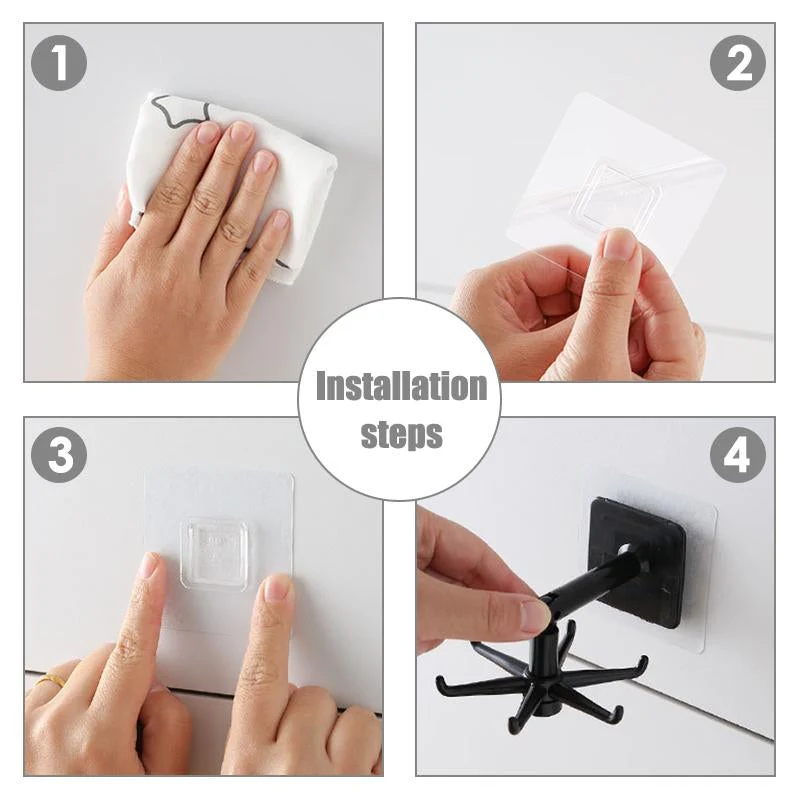 1

2

Installation steps

3

4