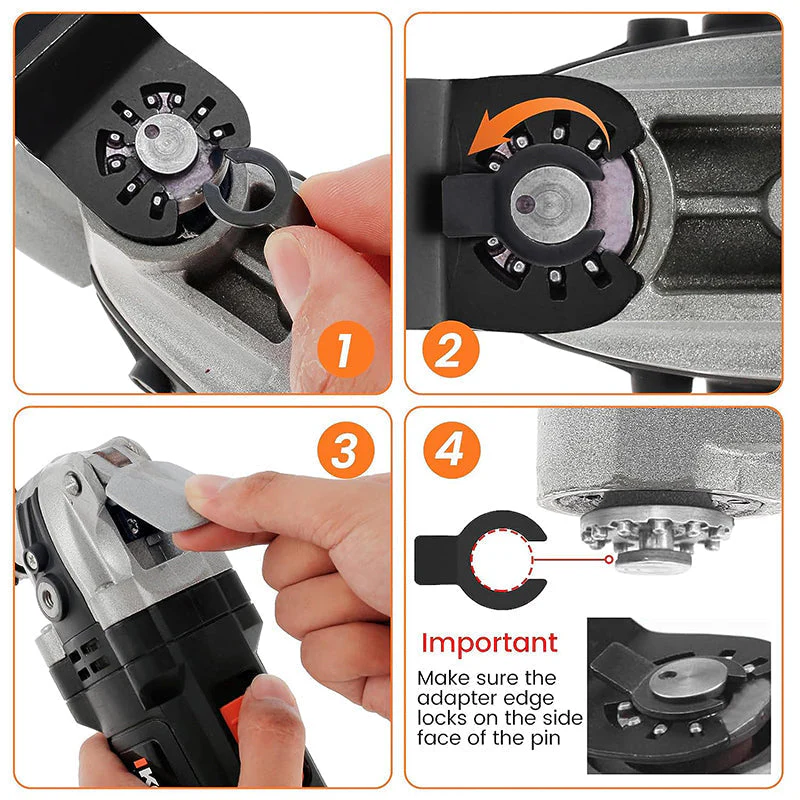 1

2

3

4

Important

Make sure the adapter edge locks on the side face of the pin