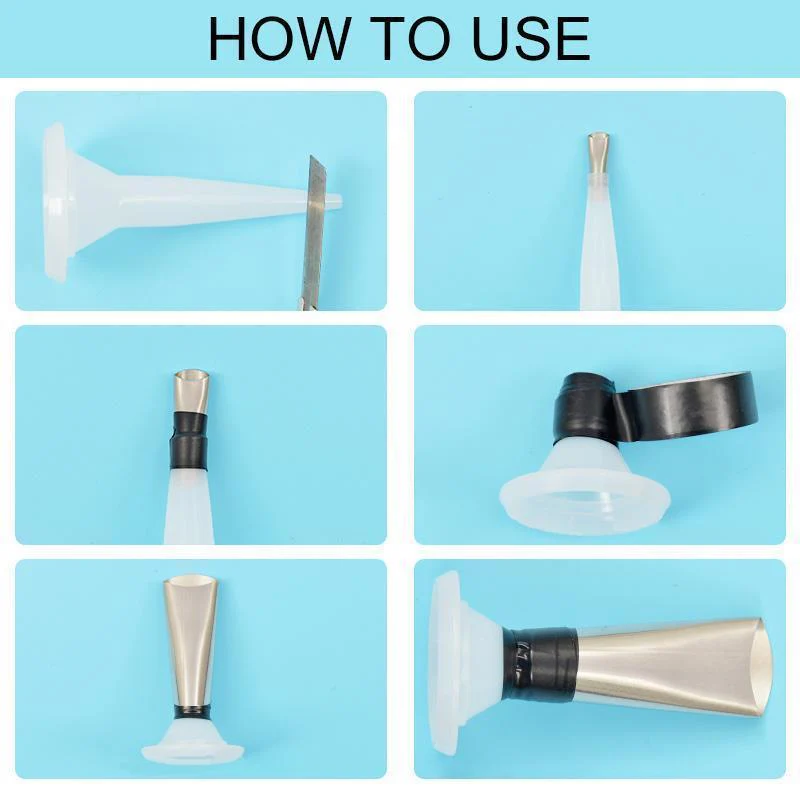 HOW TO USE