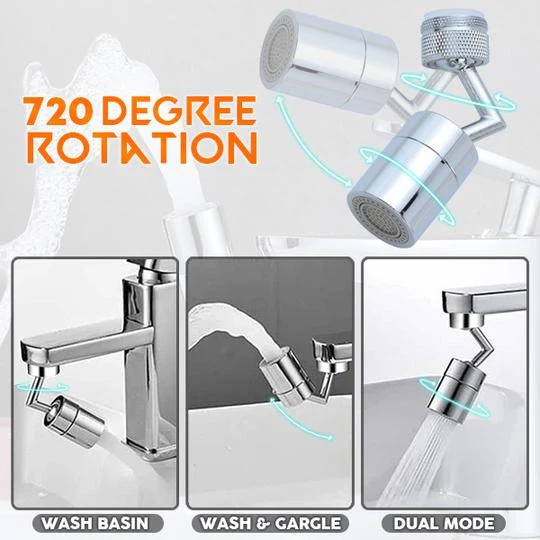 720 DEGREE ROTATION

WASH BASIN

WASH & GARGLE

DUAL MODE