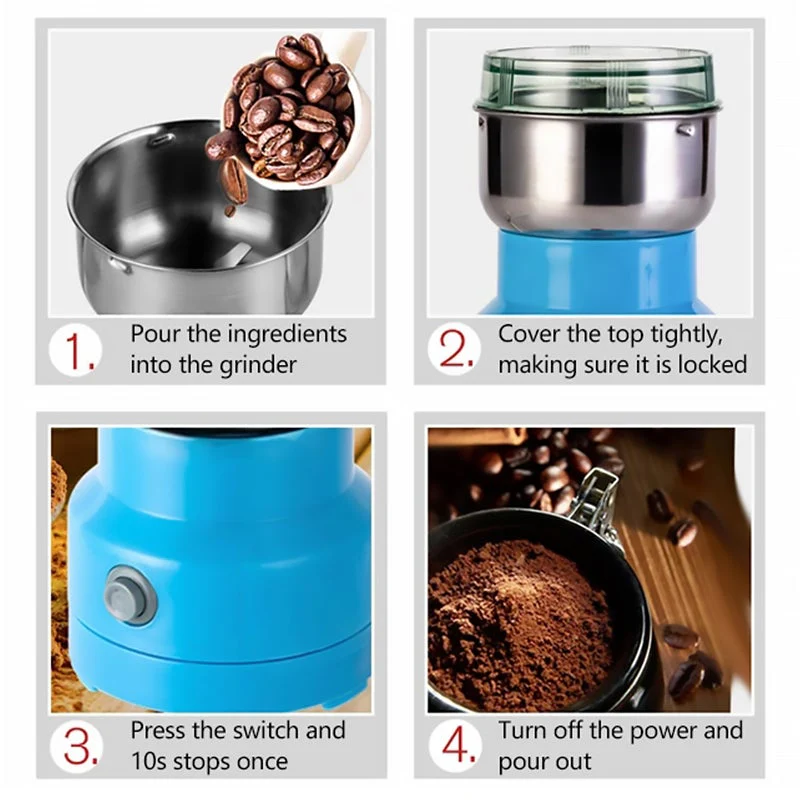 1. Pour the ingredients into the grinder

2. Cover the top tightly, making sure it is locked

3. Press the switch and 10s stops once

4. Turn off the power and pour out