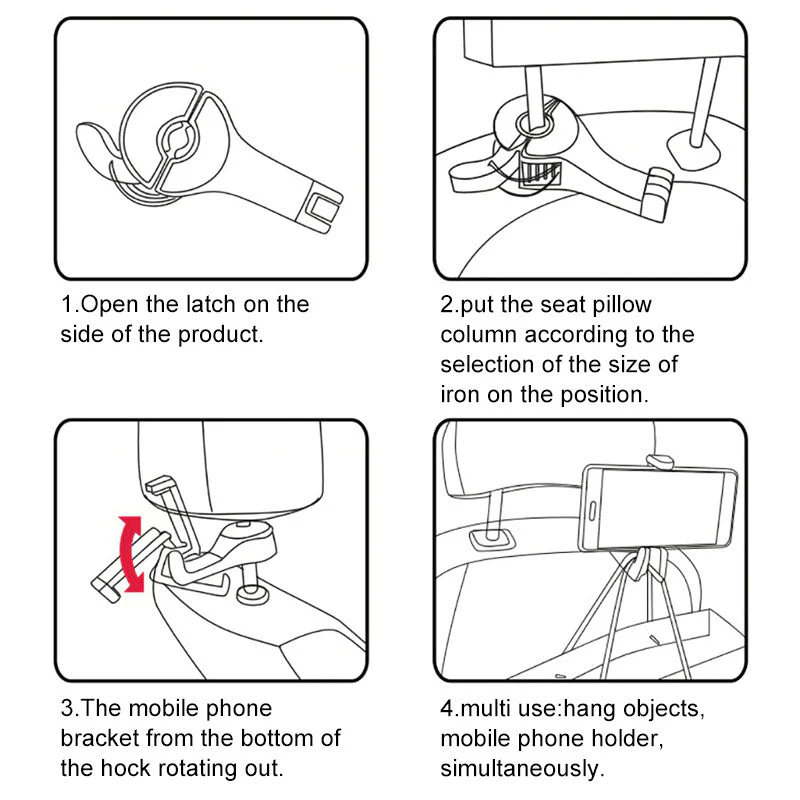 1.Open the latch on the side of the product.

2.put the seat pillow column according to the selection of the size of iron on the position.

3.The mobile phone bracket from the bottom of the hock rotating out.

4.multi use:hang objects, mobile phone holder, simultaneously.